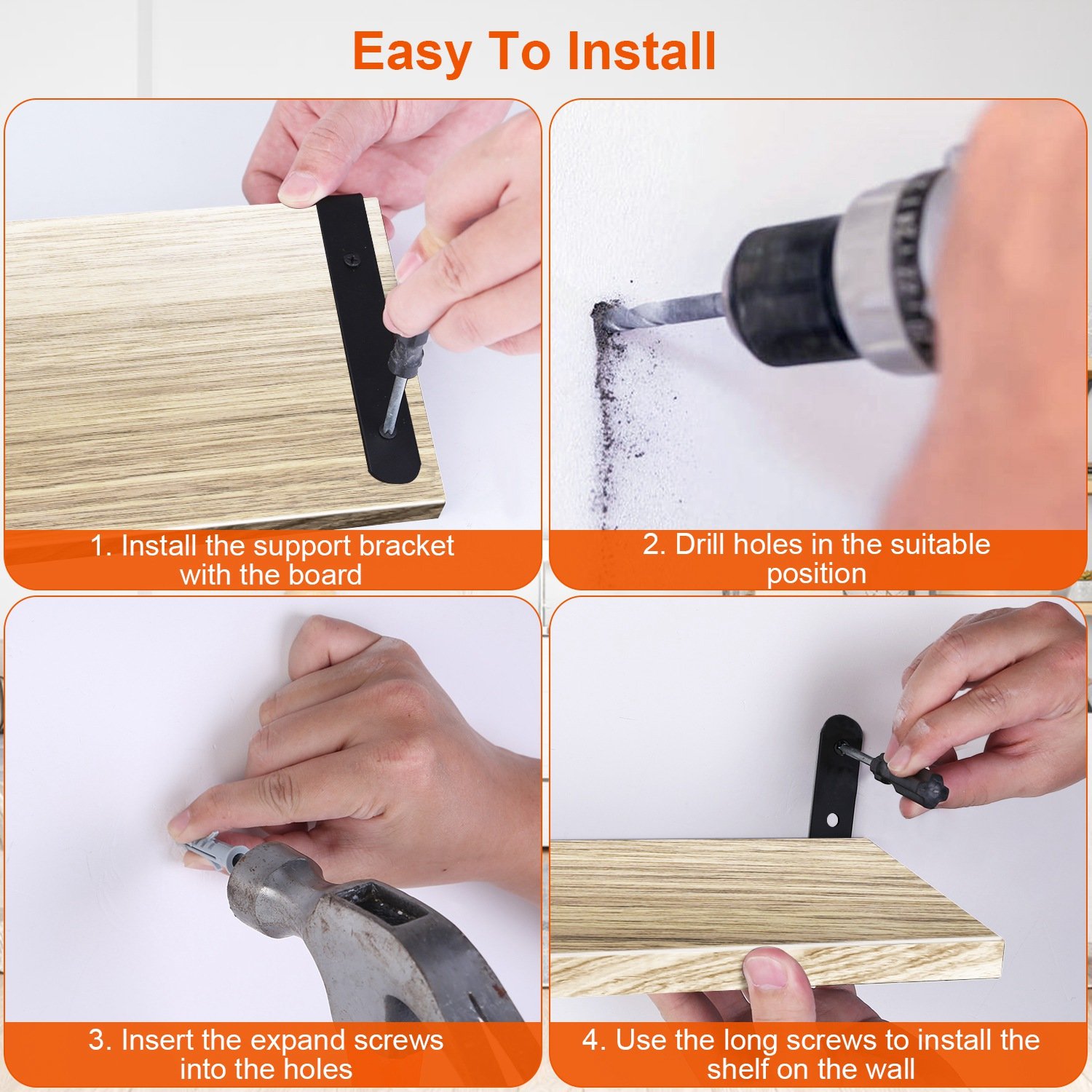 Easy To Install

1. Install the support bracket with the board

2. Drill holes in the suitable position

3. Insert the expand screws into the holes

4. Use the long screws to install the shelf on the wall